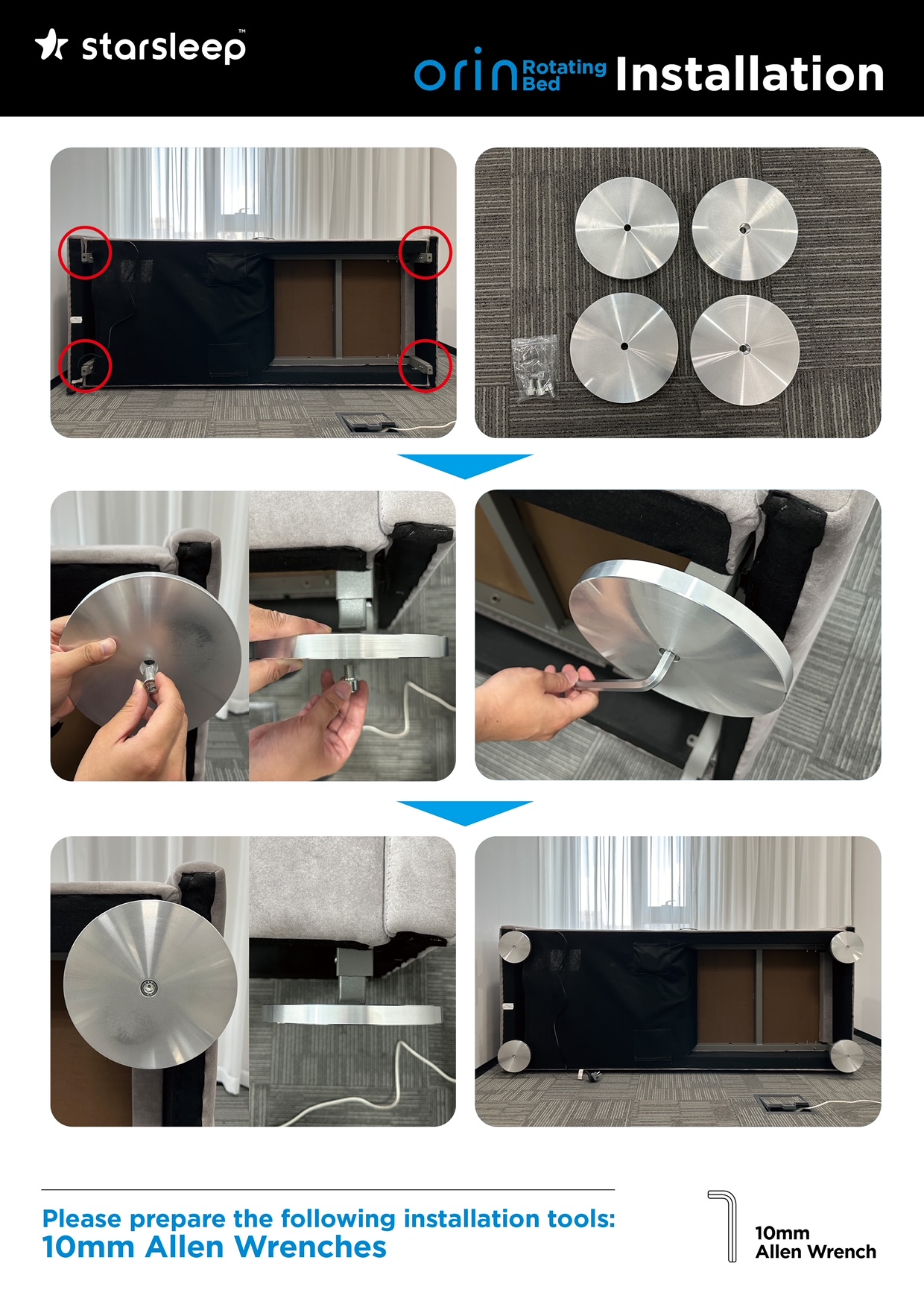 starsleep™

orin Rotating Bed Installation

Please prepare the following installation tools:
10mm Allen Wrenches

10mm
Allen Wrench